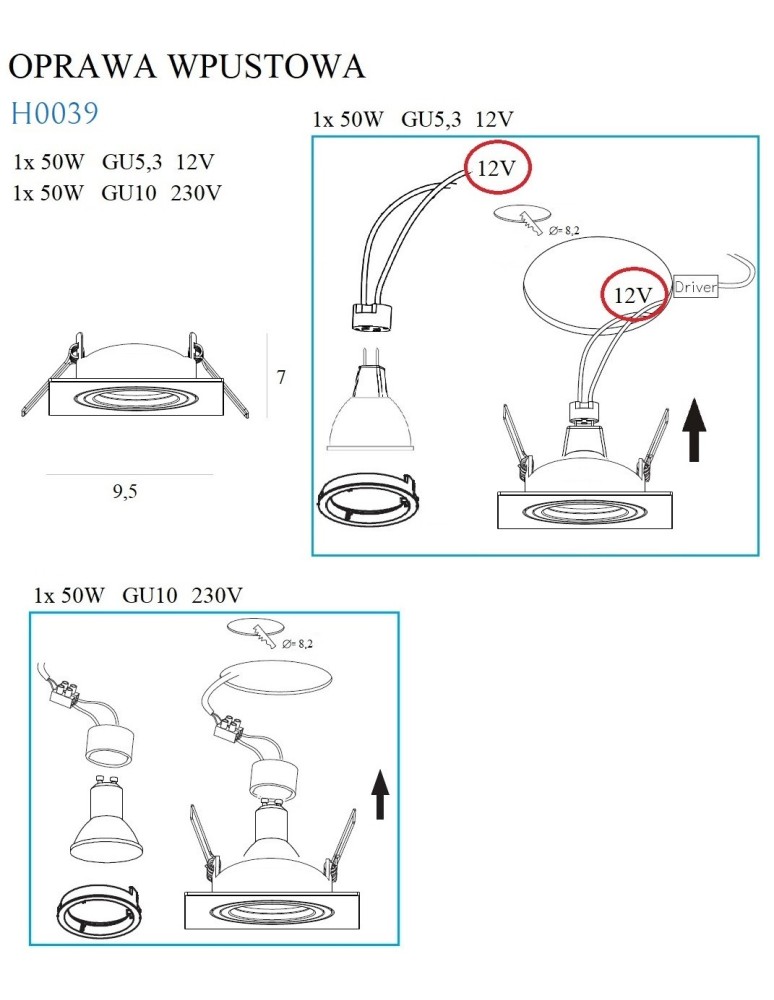 OPRAWA WPUSTOWA
H0039

1x 50W GU5,3 12V
1x 50W GU10 230V

7

9,5

1x 50W GU5,3 12V

12V

Ø= 8,2

12V

Driver

1x 50W GU10 230V

Ø= 8,2