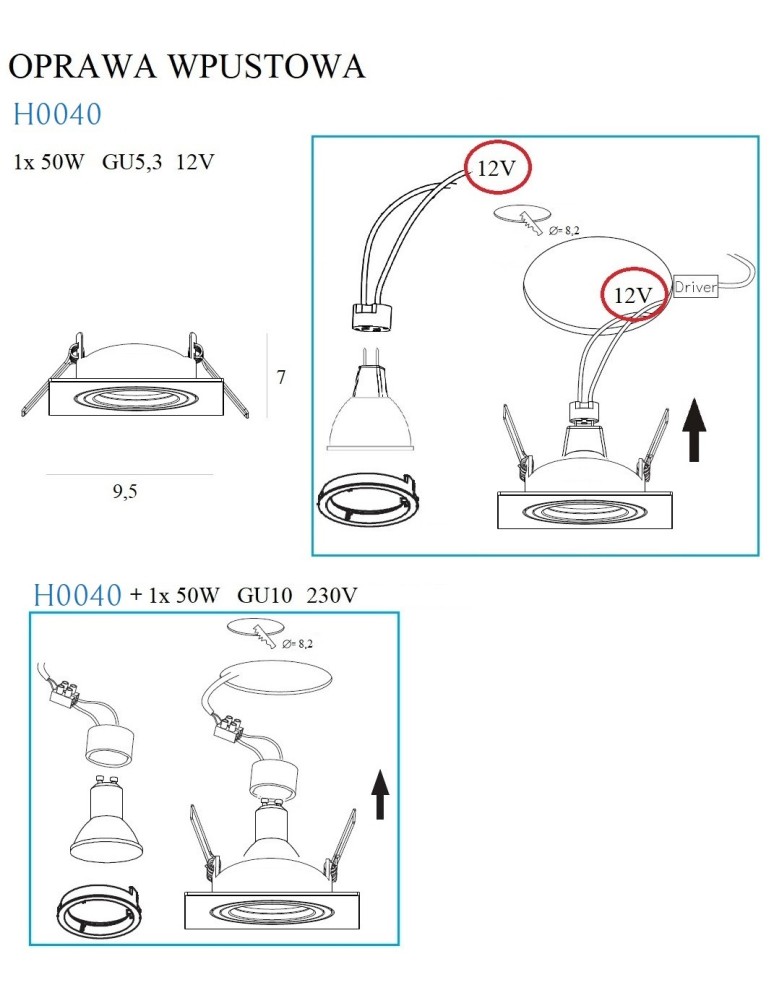 OPRAWA WPUSTOWA

H0040

1x 50W GU5,3 12V

7

9,5

12V

Ø= 8,2

12V

Driver

H0040 + 1x 50W GU10 230V

Ø= 8,2