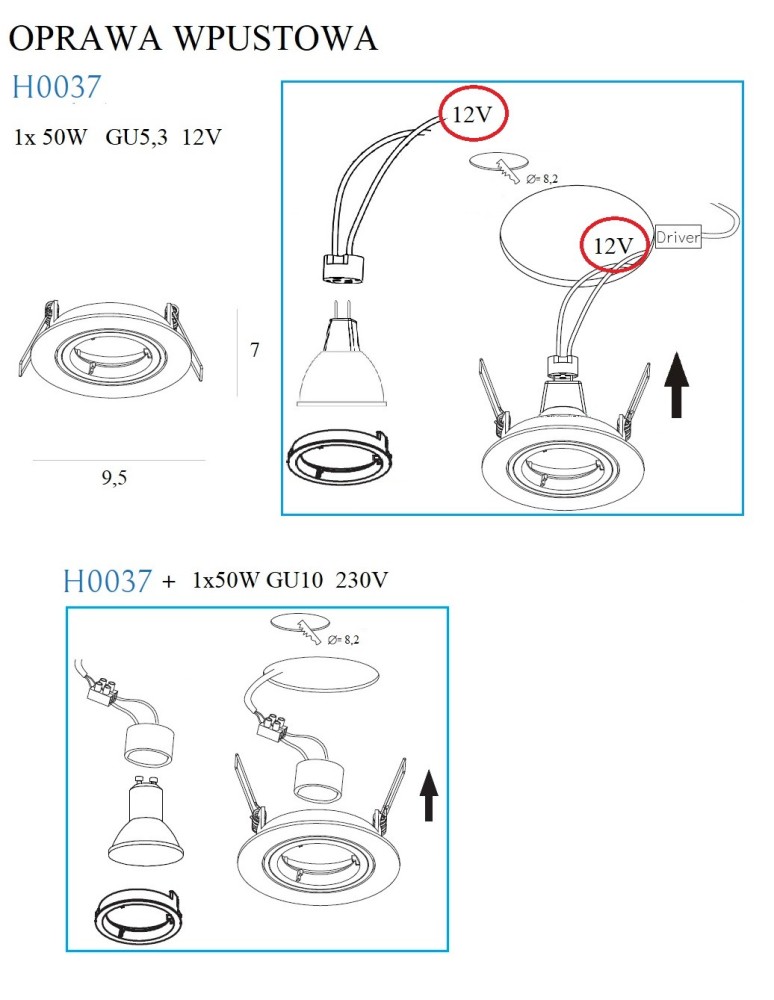 OPRAWA WPUSTOWA

H0037

1x 50W GU5,3 12V

7

9,5

12V

Ø= 8,2

12V

Driver

H0037 + 1x50W GU10 230V

Ø= 8,2