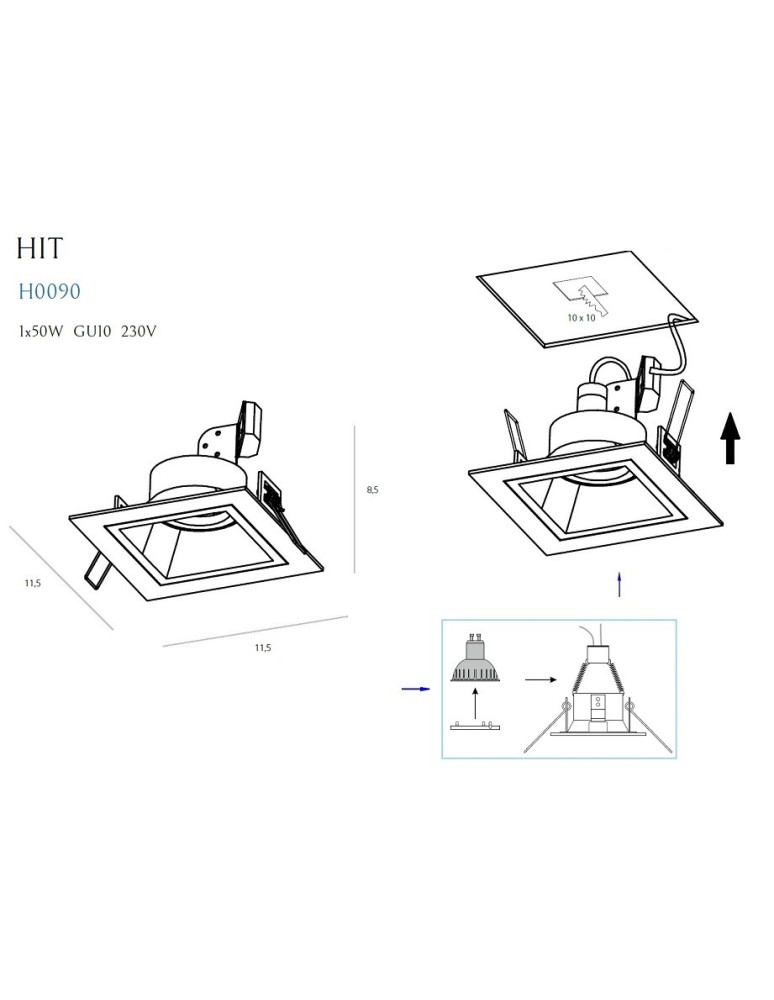 HIT

H0090

1x50W GU10 230V

8,5

11,5

11,5

10 x 10