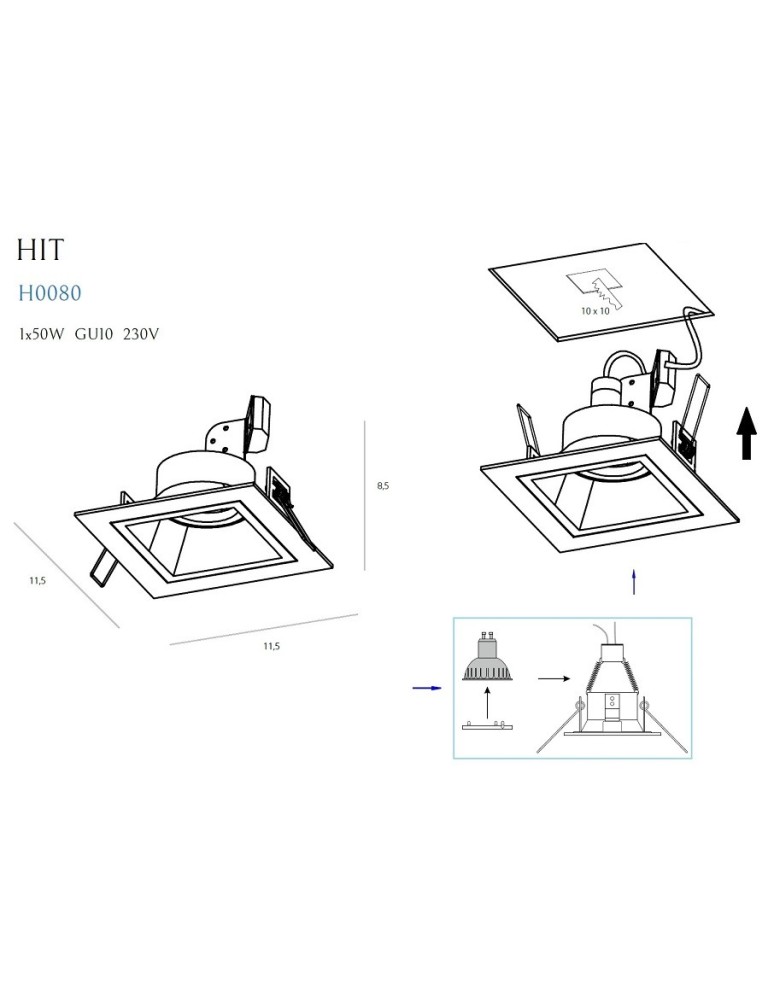 HIT

H0080

1x50W GU10 230V

8,5

11,5

11,5

10 x 10