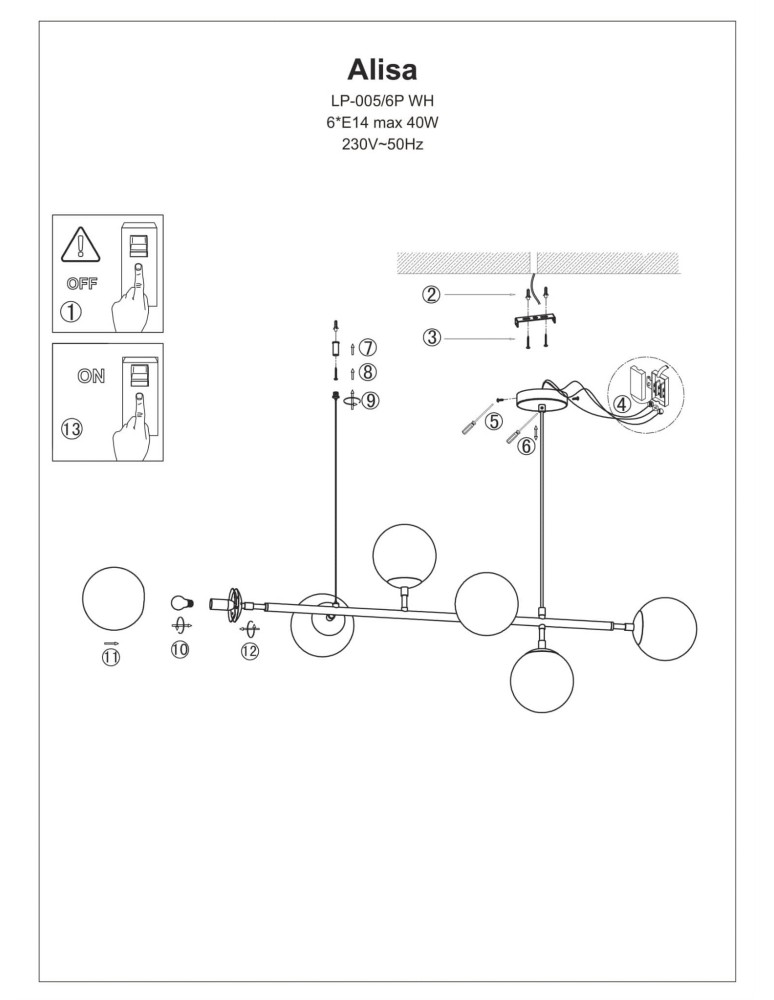 Alisa
LP-005/6P WH
6*E14 max 40W
230V~50Hz

OFF
①

ON
⑬

②
③
④
⑤
⑥
⑦
⑧
⑨
⑩
⑪
⑫