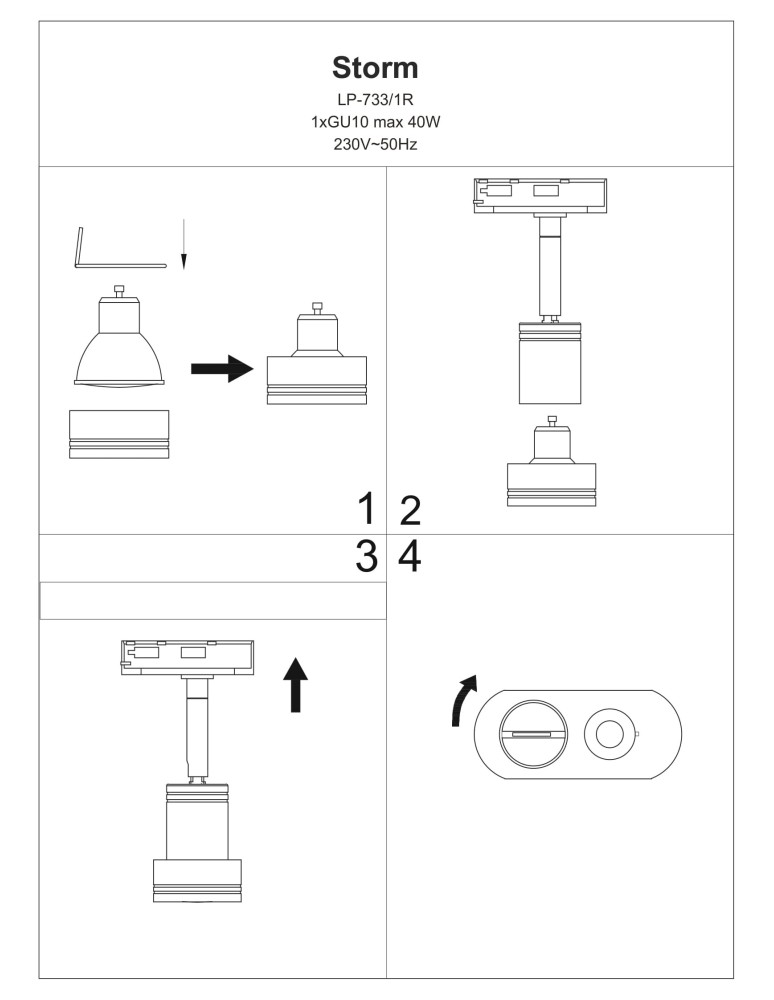 Storm
LP-733/1R
1xGU10 max 40W
230V~50Hz

1 2

3 4