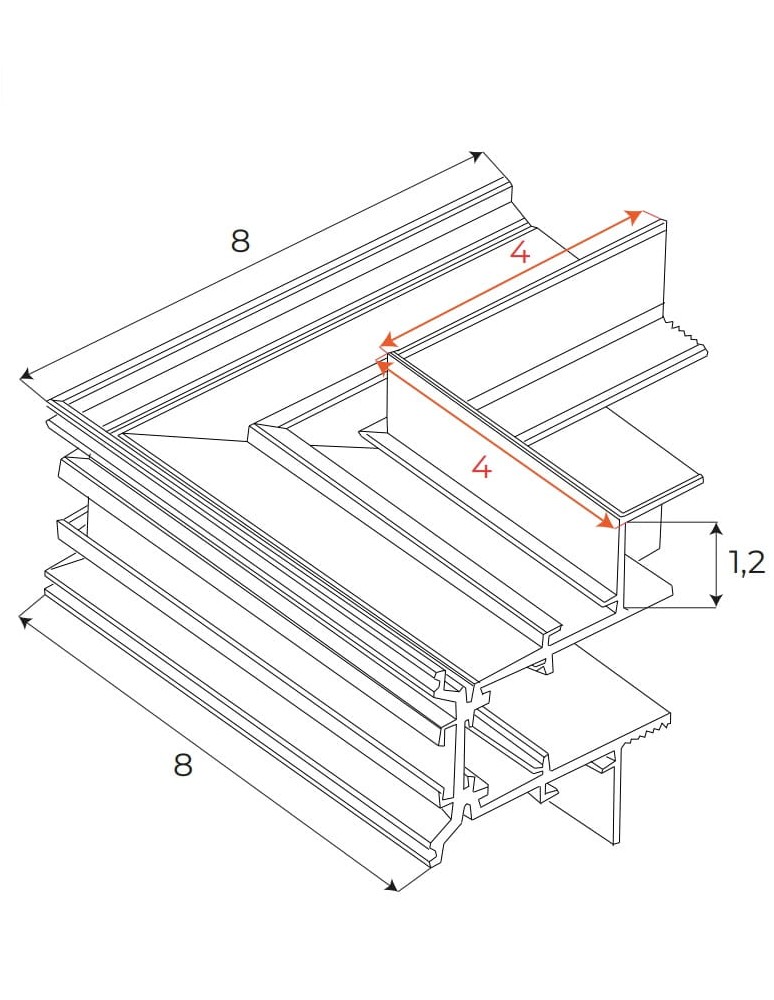 8
4
4
1,2
8