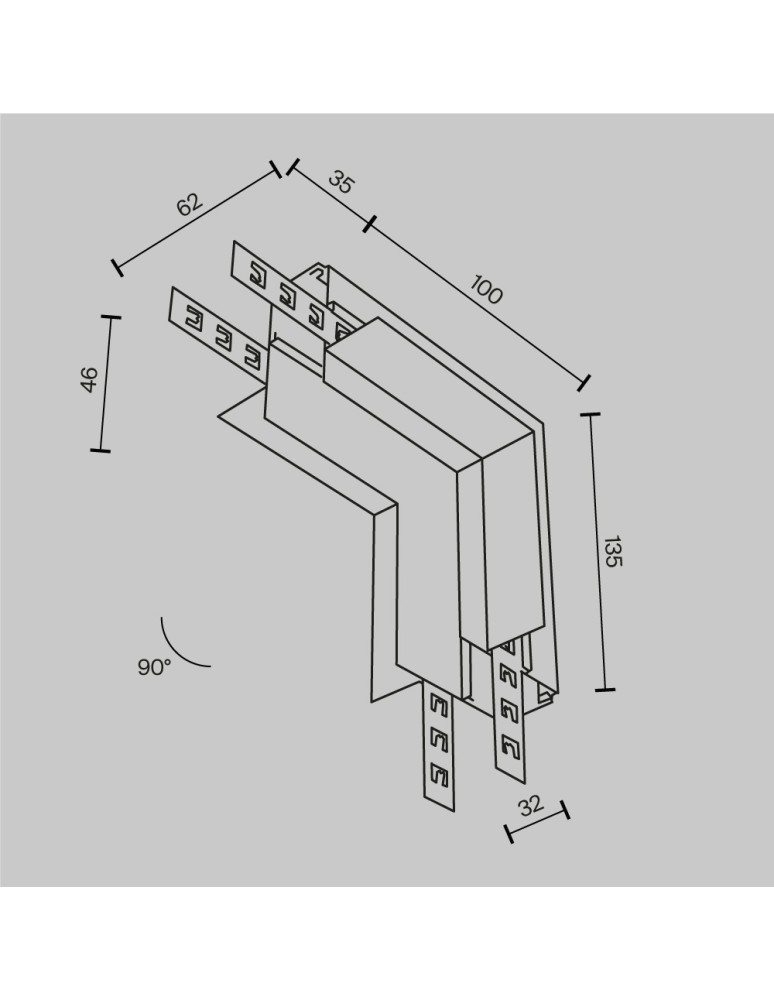 62
35
100
46
135
90°
32