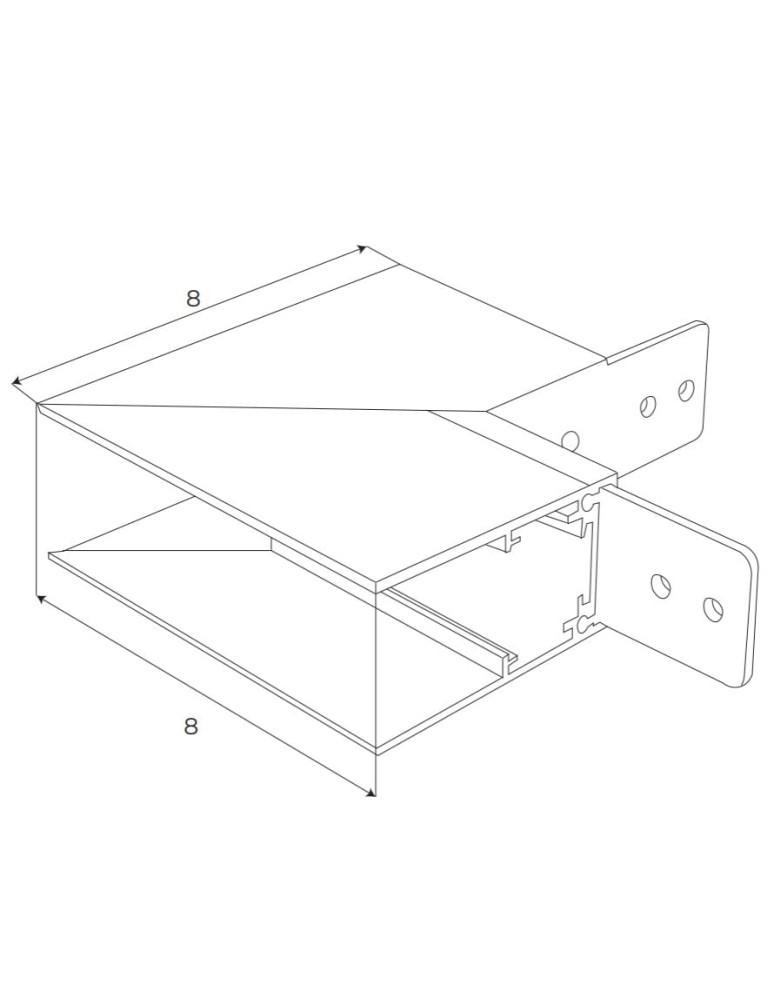 8

8