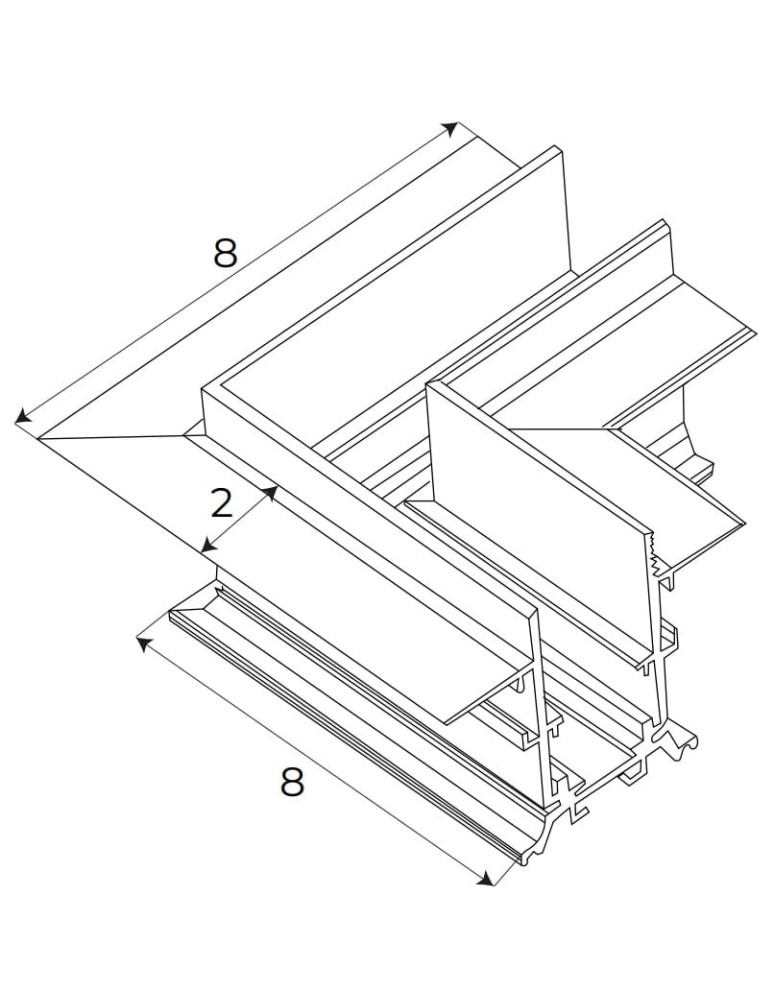 8

2

8