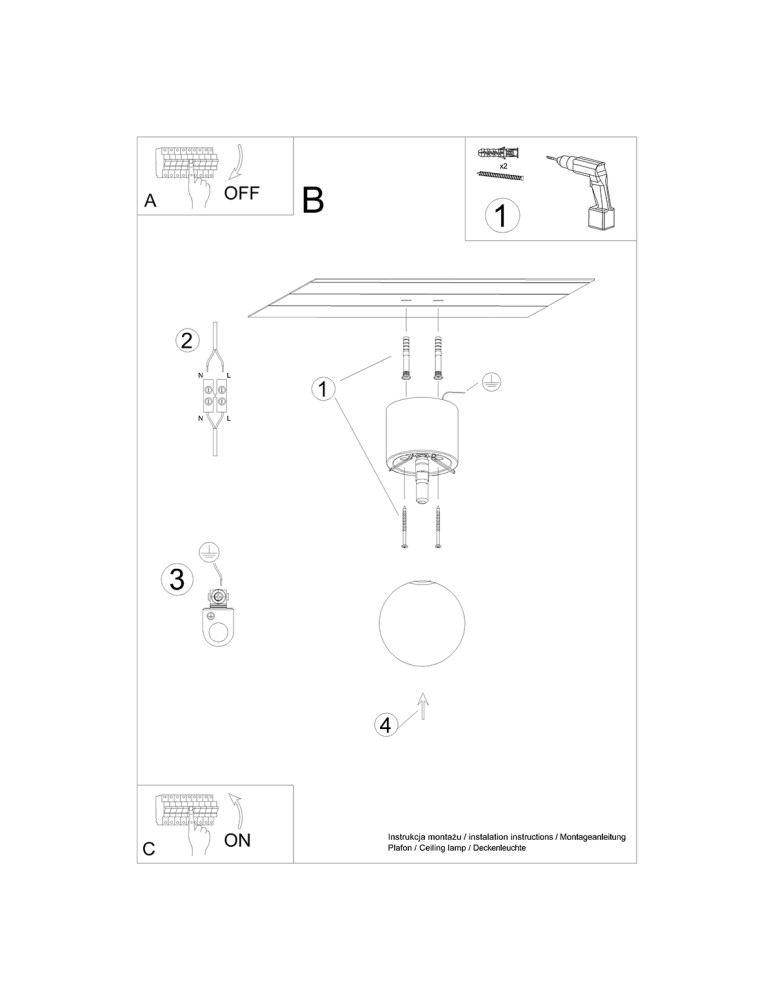 A
OFF
B
x2
1
2
N
L
N
L
1
3
4
C
ON
Instrukcja montażu / instalation instructions / Montageanleitung
Plafon / Ceiling lamp / Deckenleuchte