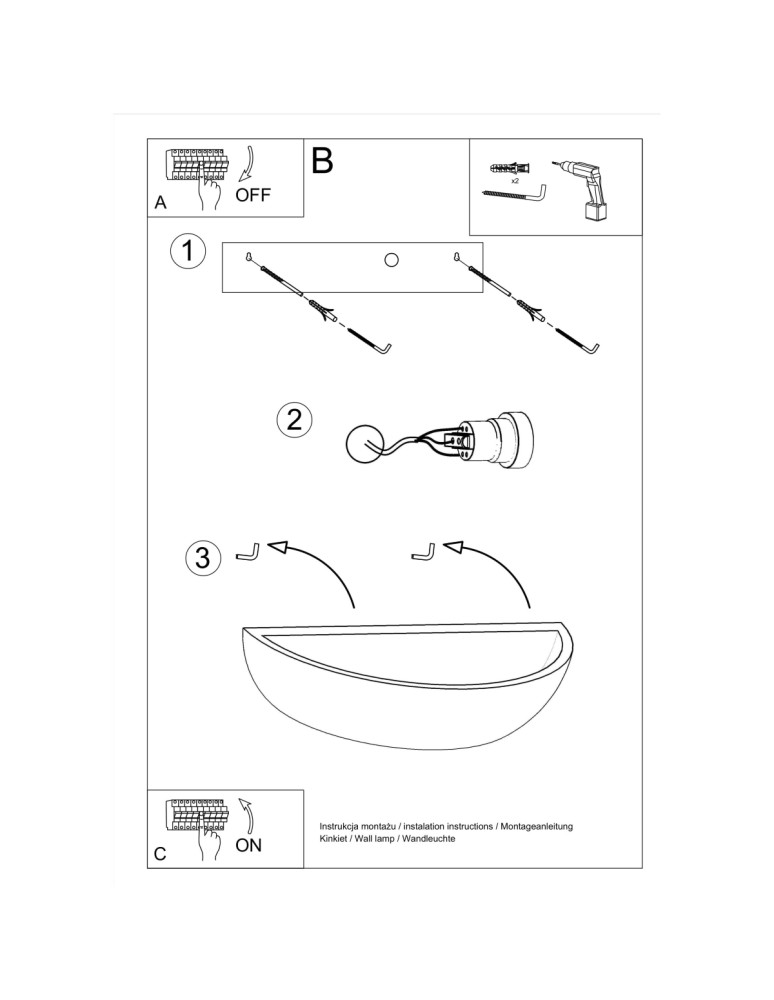 A OFF

B

x2

1

2

3

C ON

Instrukcja montażu / instalation instructions / Montageanleitung
Kinkiet / Wall lamp / Wandleuchte