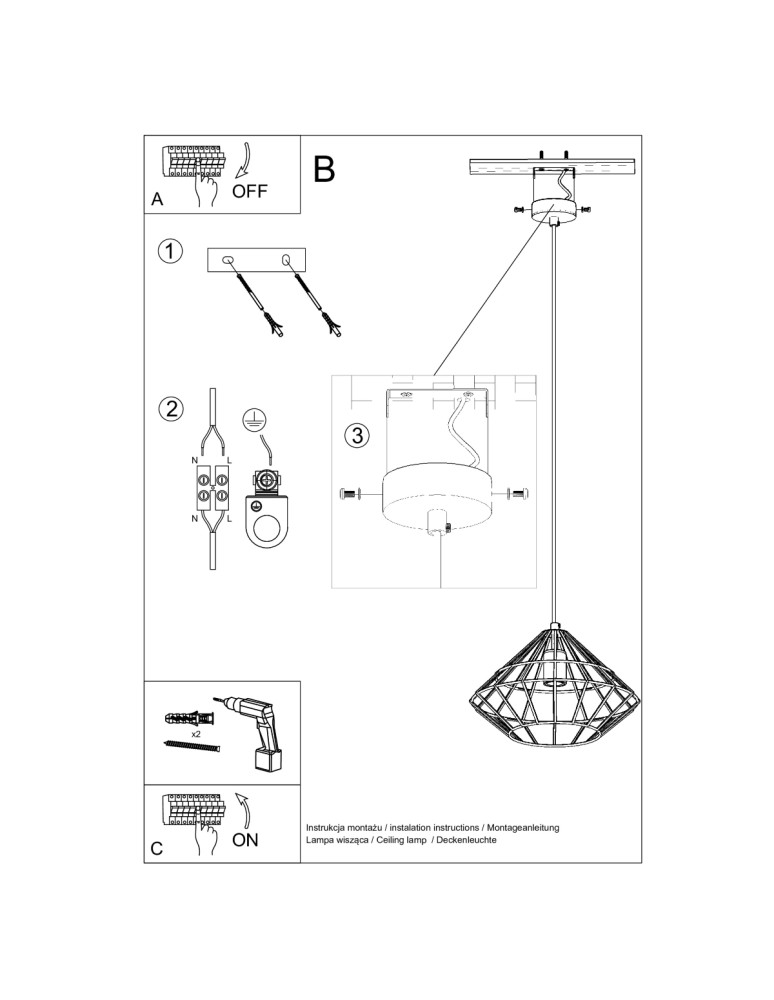 A
OFF

B

1

2

N L

N L

3

x2

C
ON

Instrukcja montażu / instalation instructions / Montageanleitung
Lampa wisząca / Ceiling lamp / Deckenleuchte