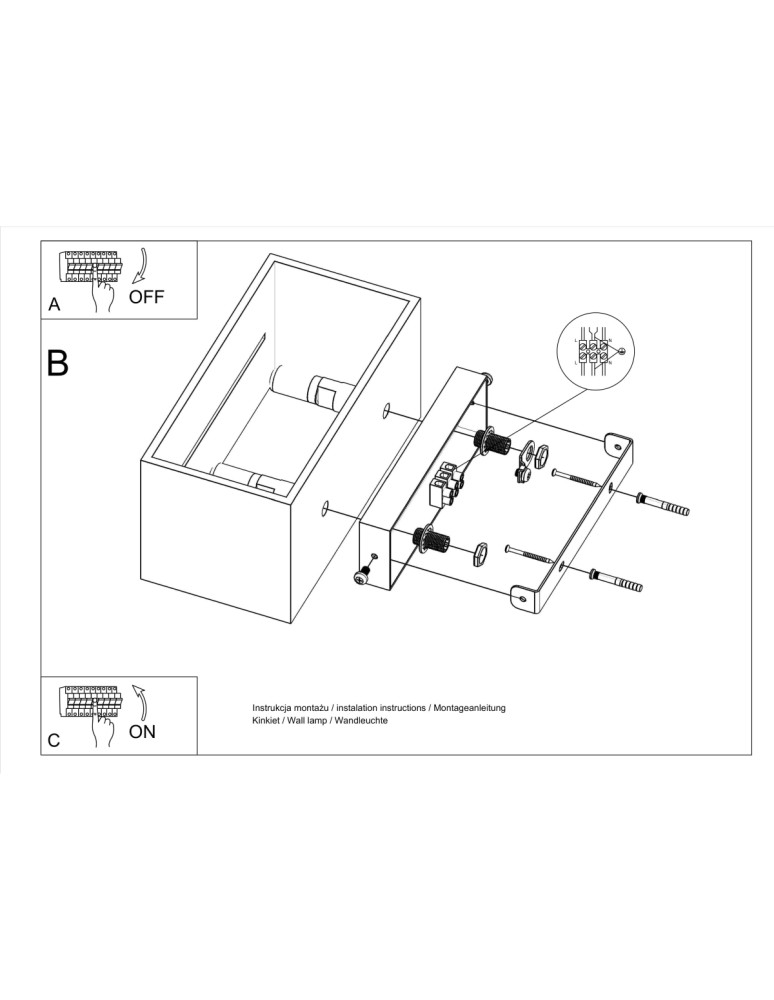 A
OFF

B

C
ON

Instrukcja montażu / instalation instructions / Montageanleitung
Kinkiet / Wall lamp / Wandleuchte