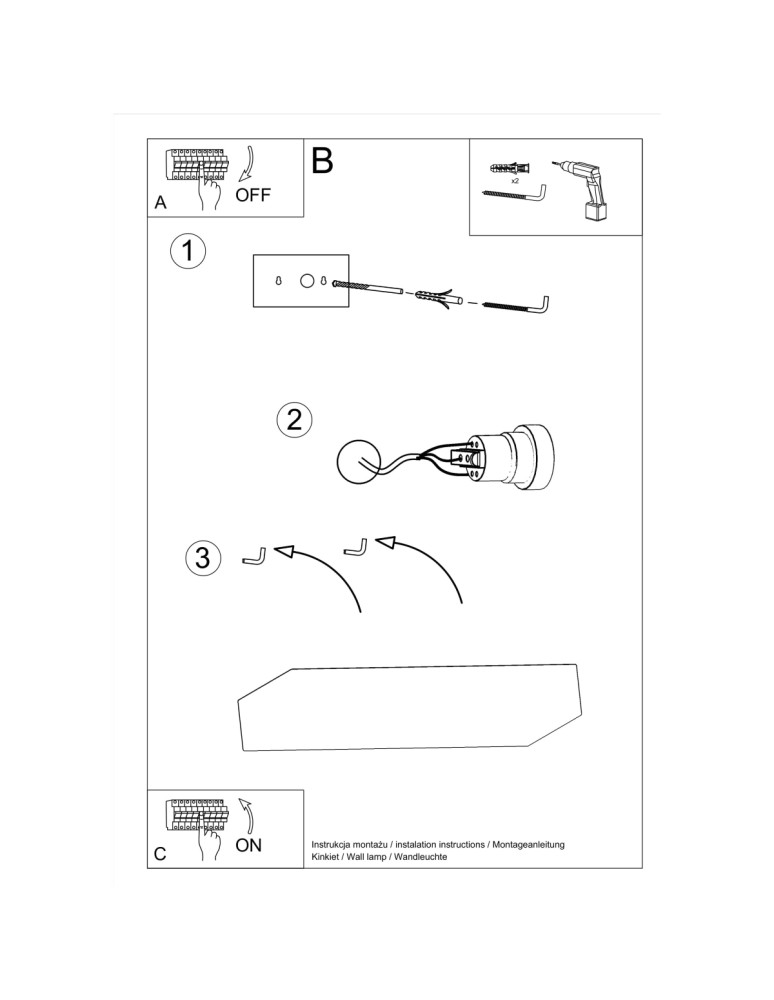 A OFF

B

x2

1

2

3

C ON

Instrukcja montażu / instalation instructions / Montageanleitung
Kinkiet / Wall lamp / Wandleuchte