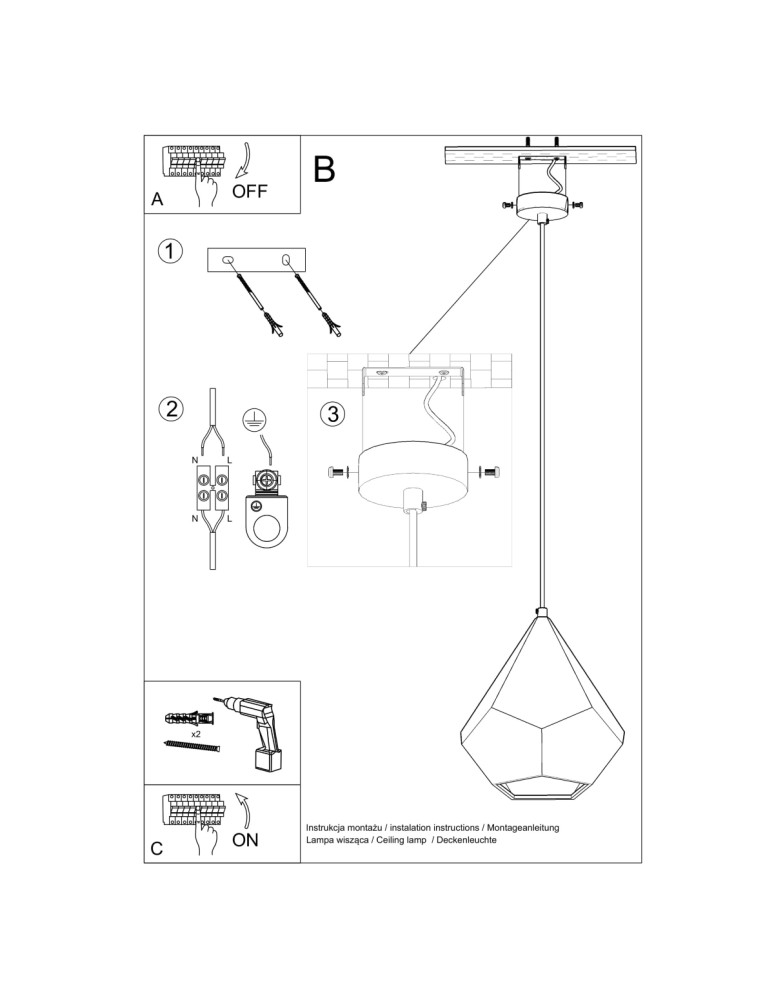 A
OFF
B
1
2
N
L
N
L
3
x2
C
ON
Instrukcja montażu / instalation instructions / Montageanleitung
Lampa wisząca / Ceiling lamp / Deckenleuchte