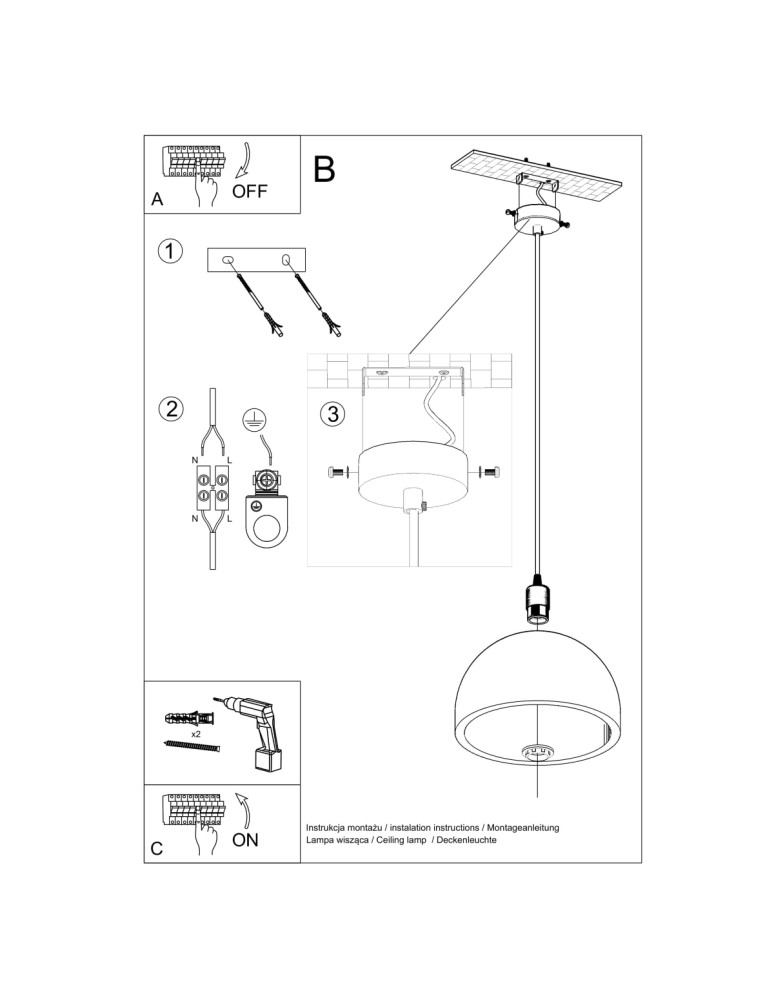 A
OFF
B
1
2
N L
N L
3
x2
C
ON
Instrukcja montażu / instalation instructions / Montageanleitung
Lampa wisząca / Ceiling lamp / Deckenleuchte