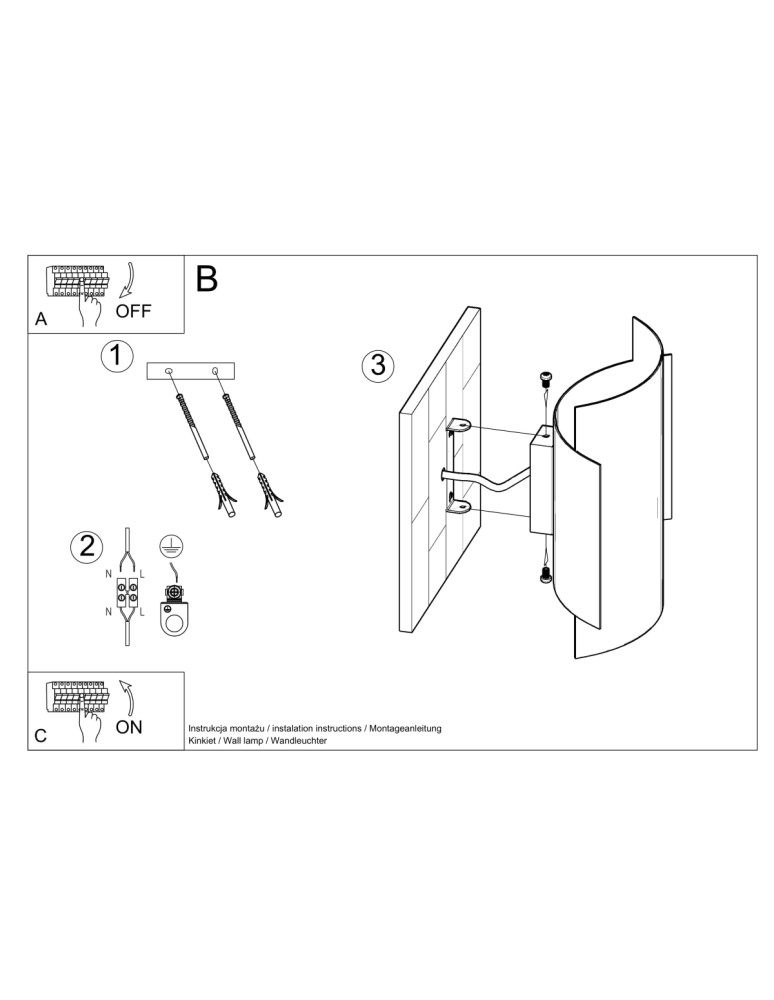 A
OFF

B

1

2

N
L
N
L

3

C
ON

Instrukcja montażu / instalation instructions / Montageanleitung
Kinkiet / Wall lamp / Wandleuchter