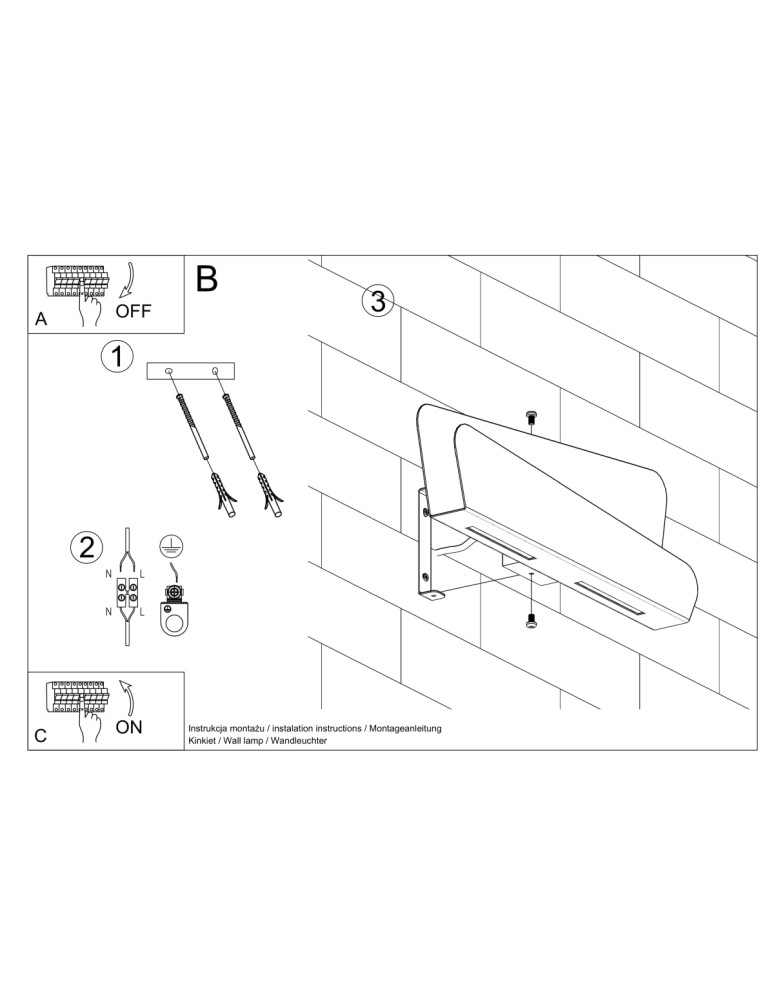 A
OFF

B

1

2
N L
N L

3

C
ON

Instrukcja montażu / instalation instructions / Montageanleitung
Kinkiet / Wall lamp / Wandleuchter