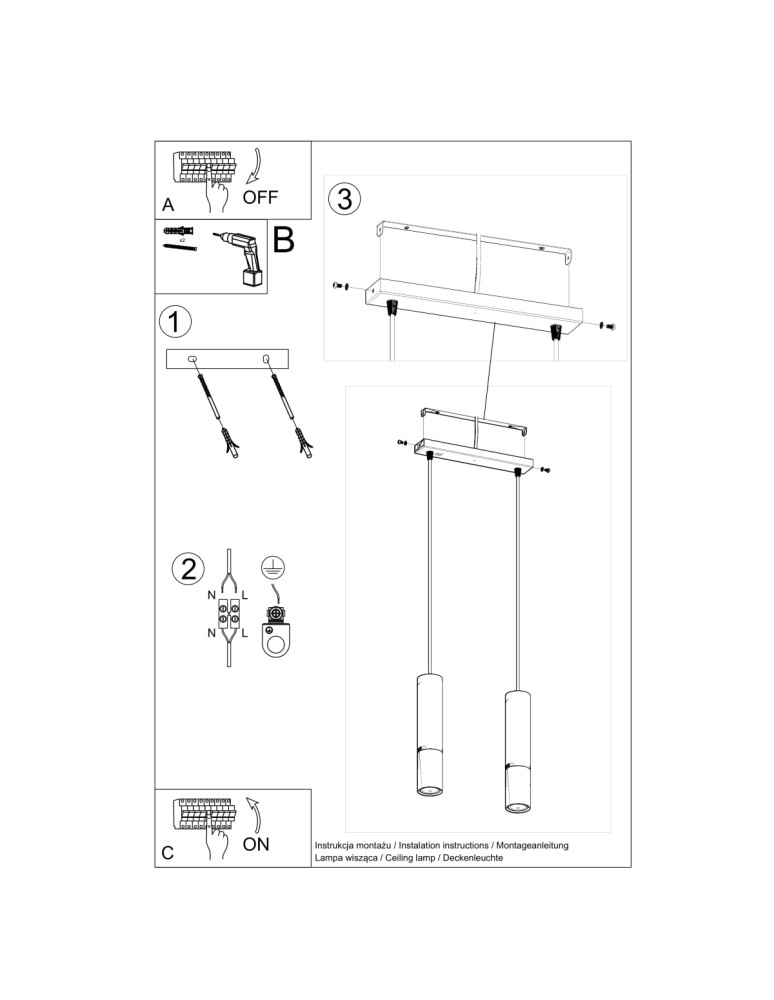 A OFF

B

1

2

N L

N L

3

C ON

Instrukcja montażu / Instalation instructions / Montageanleitung
Lampa wisząca / Ceiling lamp / Deckenleuchte