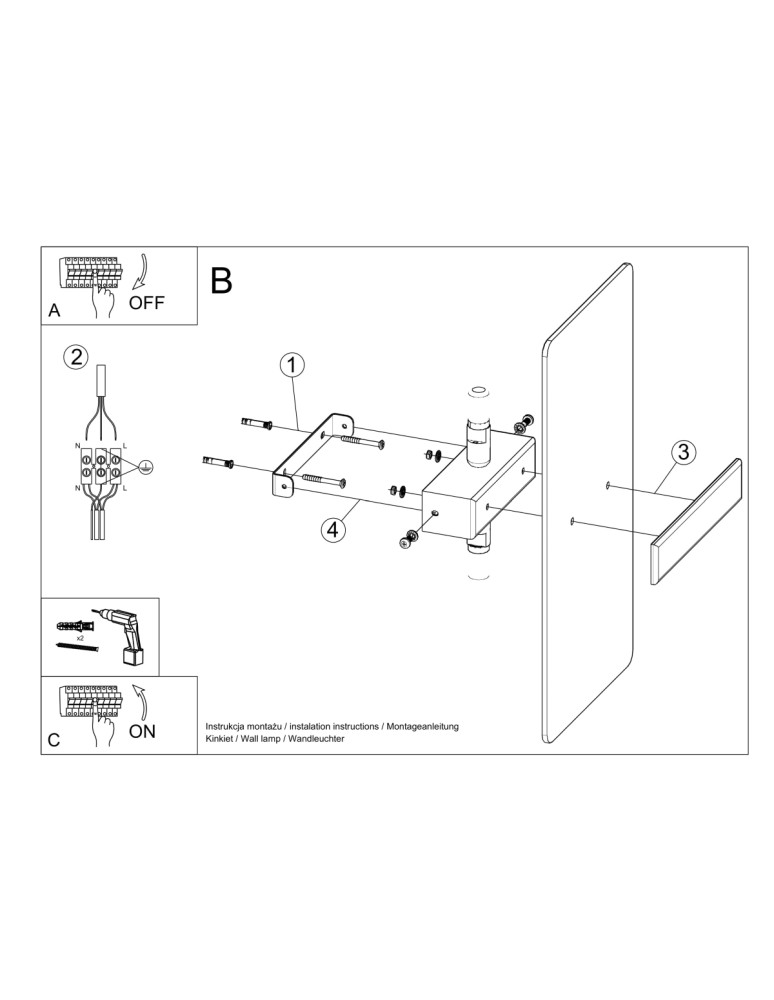 A
OFF

B

2
N
L
N
L

1
4
3

x2

C
ON

Instrukcja montażu / instalation instructions / Montageanleitung
Kinkiet / Wall lamp / Wandleuchter