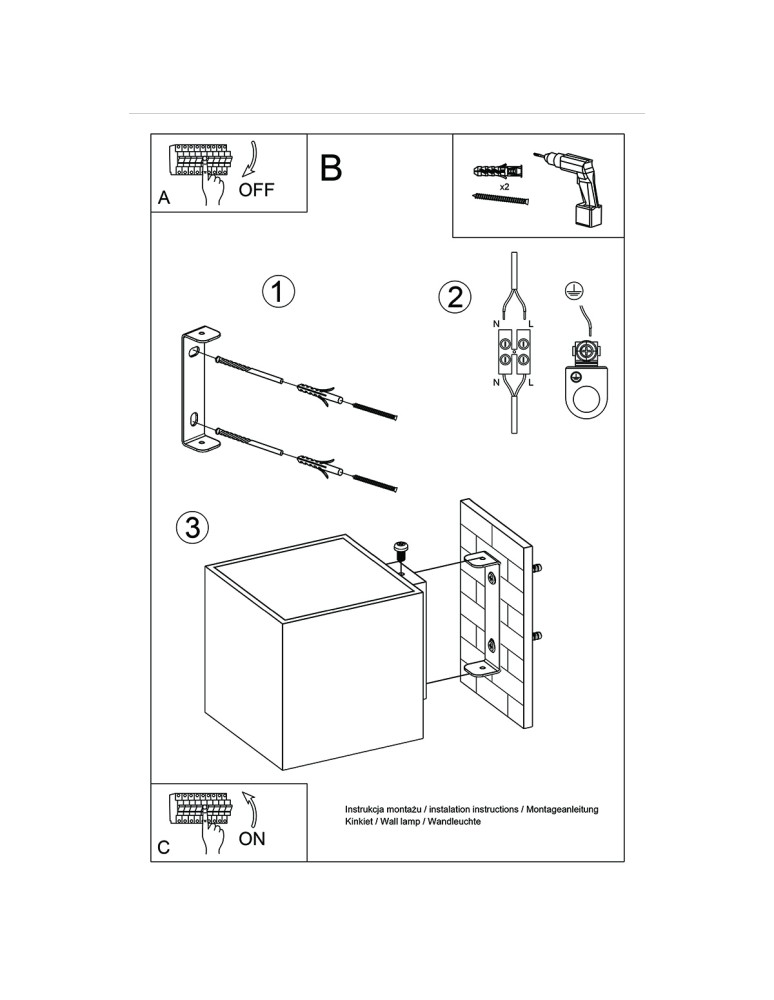 A

OFF

B

x2

1

2

N L

N L

3

C

ON

Instrukcja montażu / instalation instructions / Montageanleitung
Kinkiet / Wall lamp / Wandleuchte