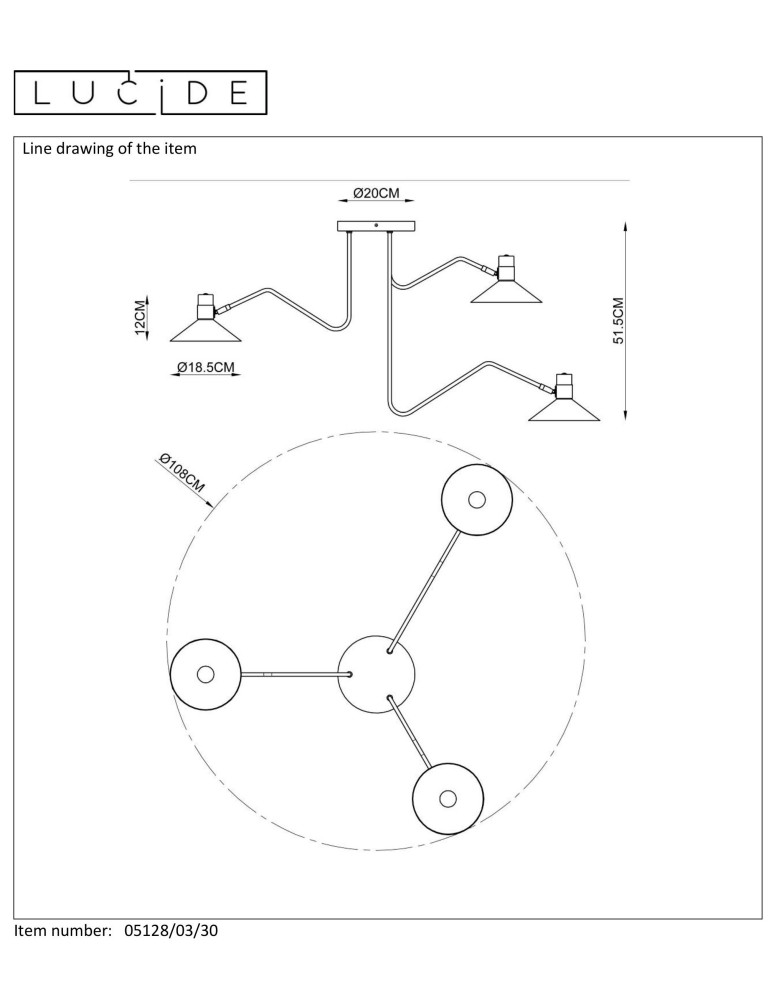 LUCIDE

Line drawing of the item

Ø20CM

12CM

Ø18.5CM

51.5CM

Ø108CM

Item number: 05128/03/30