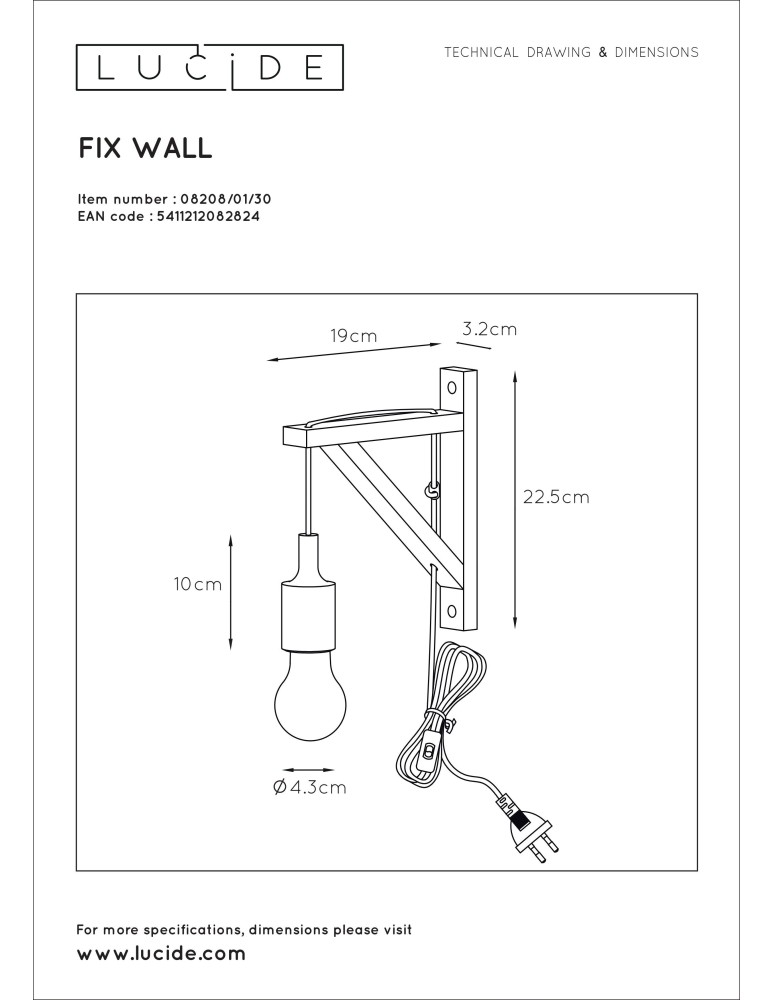 LUCIDE

TECHNICAL DRAWING & DIMENSIONS

FIX WALL

Item number : 08208/01/30
EAN code : 5411212082824

19cm

3.2cm

22.5cm

10cm

Ø4.3cm

For more specifications, dimensions please visit
www.lucide.com